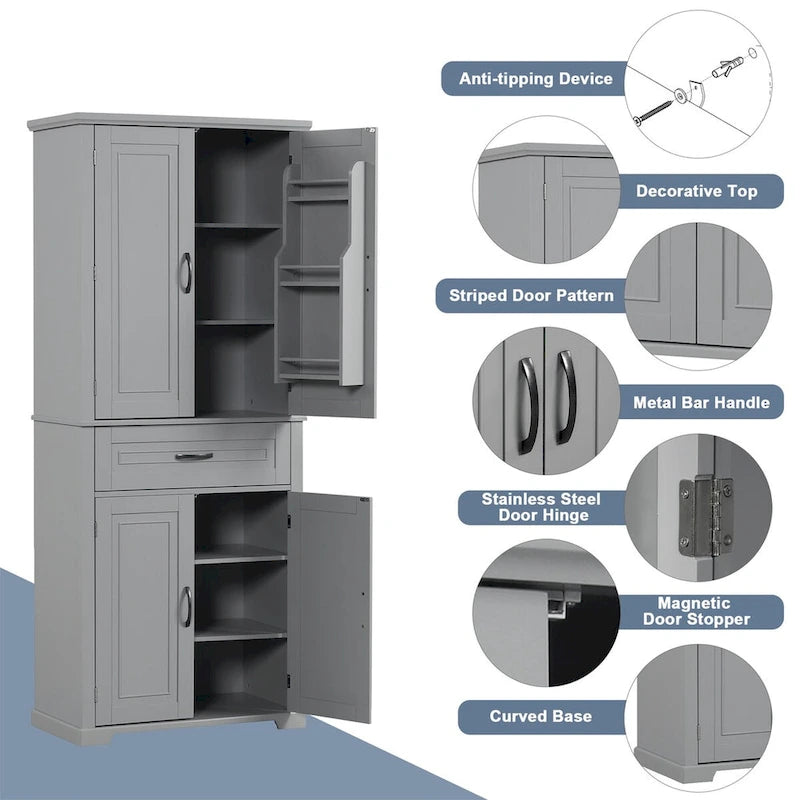 Anti-tipping Device

Decorative Top

Striped Door Pattern

Metal Bar Handle

Stainless Steel Door Hinge

Magnetic Door Stopper

Curved Base